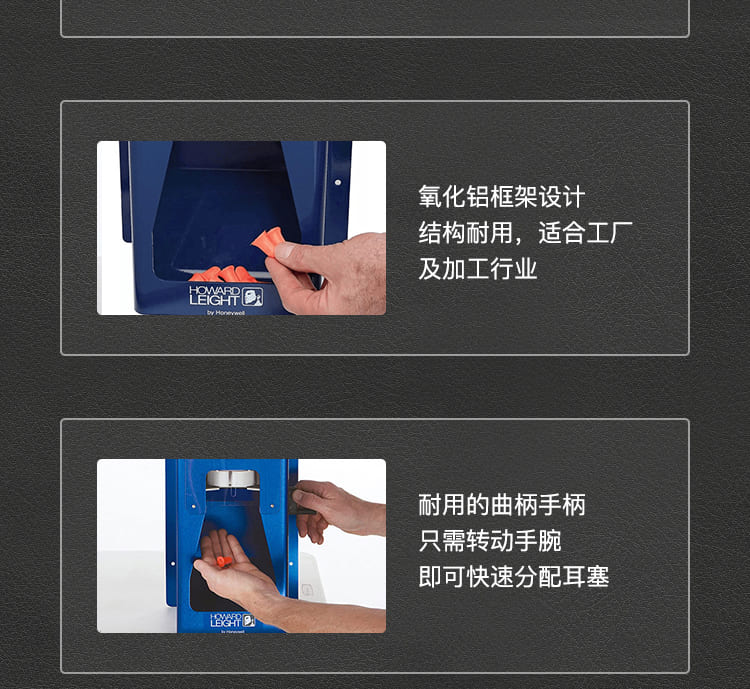 HOWARD LEIGHT
by Honeywell

氧化铝框架设计
结构耐用，适合工厂
及加工行业

HOWARD LEIGHT
by Honeywell

耐用的曲柄手柄
只需转动手腕
即可快速分配耳塞